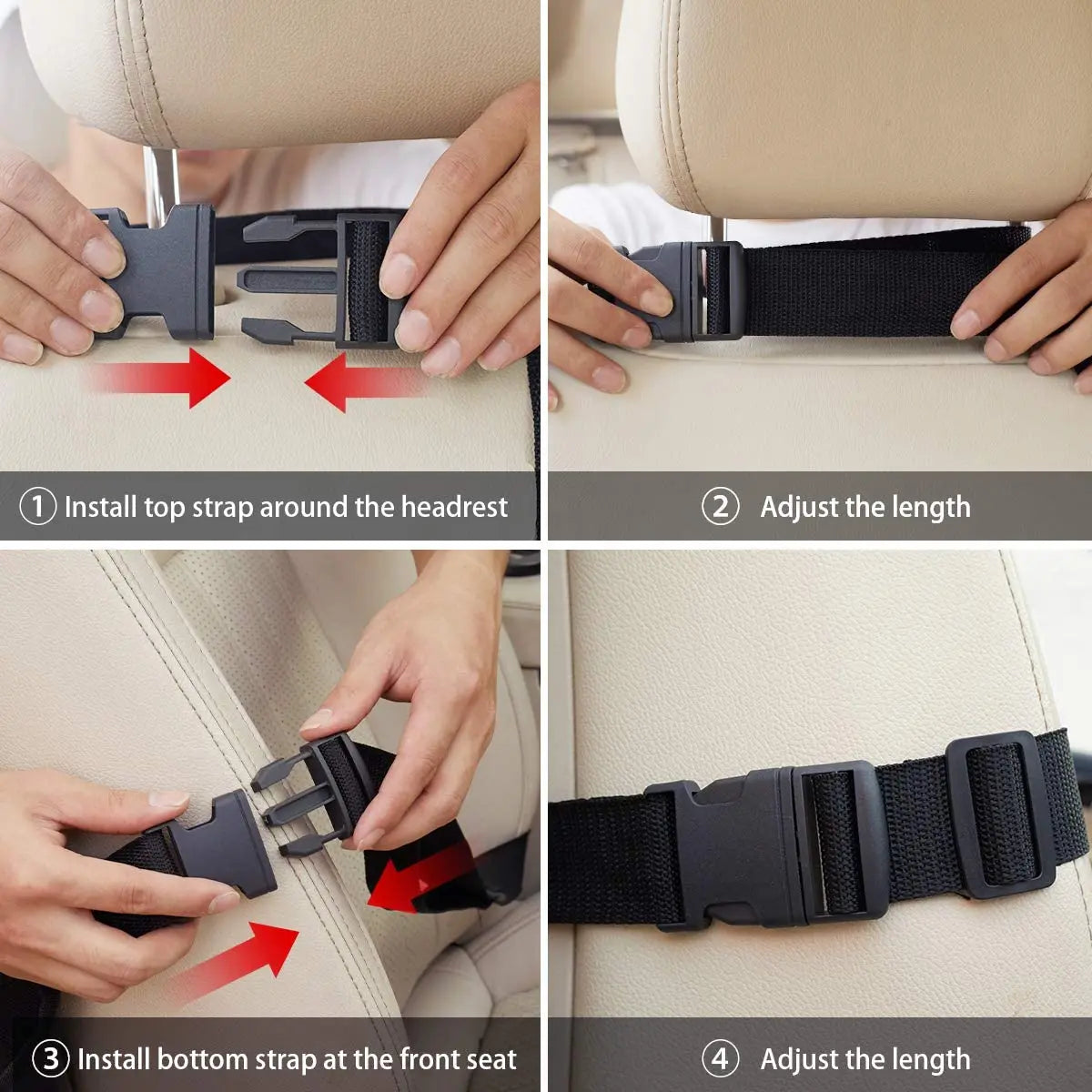 ① Install top strap around the headrest

② Adjust the length

③ Install bottom strap at the front seat

④ Adjust the length