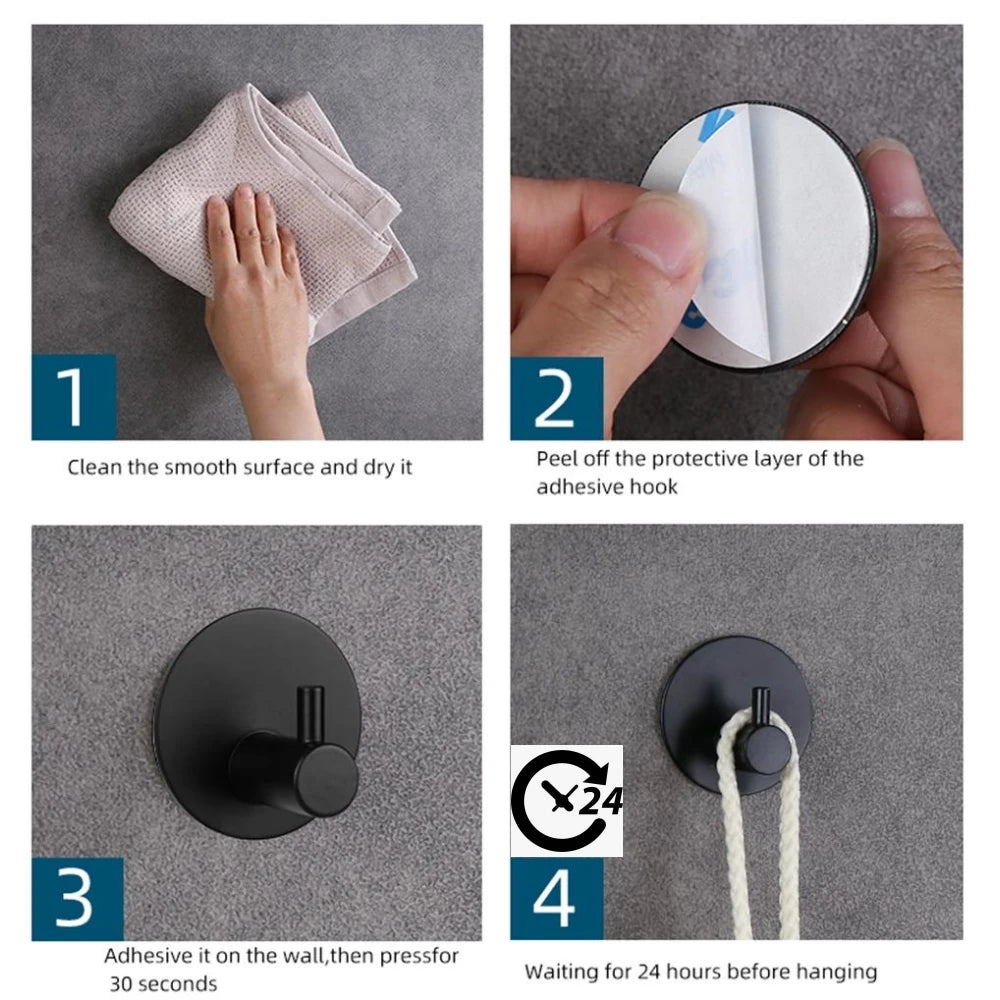 1

Clean the smooth surface and dry it

2

Peel off the protective layer of the adhesive hook

3

Adhesive it on the wall,then pressfor 30 seconds

24

4

Waiting for 24 hours before hanging